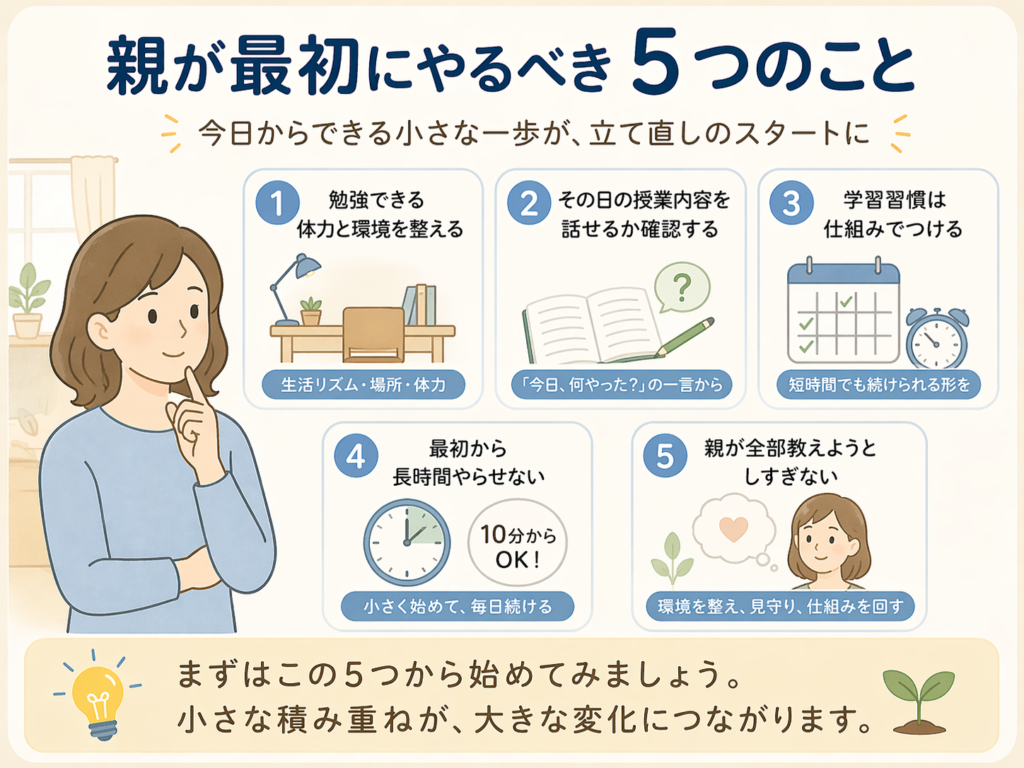 親が最初にやるべき5つのこと

今日からできる小さな一歩が、立て直しのスタートに

1 勉強できる体力と環境を整える
生活リズム・場所・体力

2 その日の授業内容を話せるか確認する
?
「今日、何やった?」の一言から

3 学習習慣は仕組みでつける
短時間でも続けられる形を

4 最初から長時間やらせない
10分からOK!
小さく始めて、毎日続ける

5 親が全部教えようとしすぎない
環境を整え、見守り、仕組みを回す

まずはこの5つから始めてみましょう。
小さな積み重ねが、大きな変化につながります。